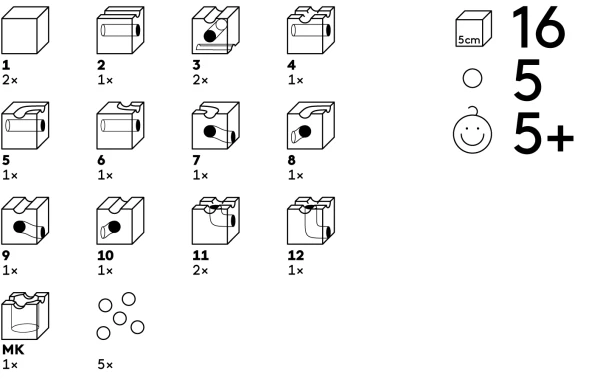 1
2×

2
1×

3
2×

4
1×

5
1×

6
1×

7
1×

8
1×

9
1×

10
1×

11
2×

12
1×

MK
1×

5×

5cm
16

5

5+